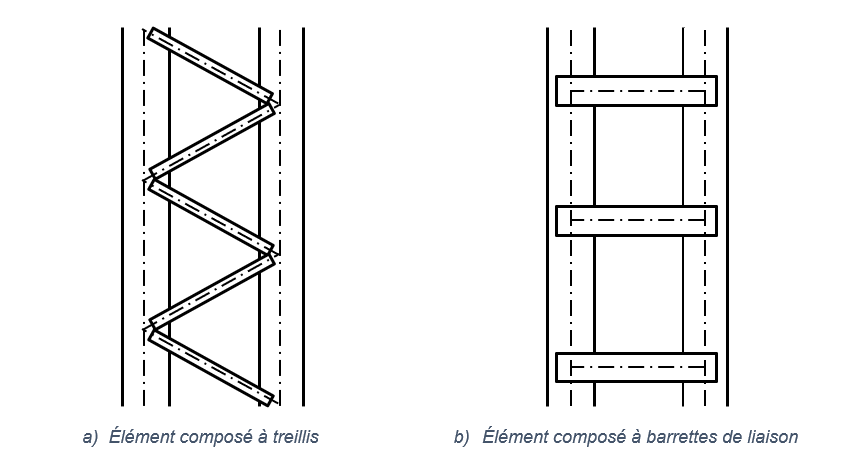 a) Élément composé à treillis

b) Élément composé à barrettes de liaison