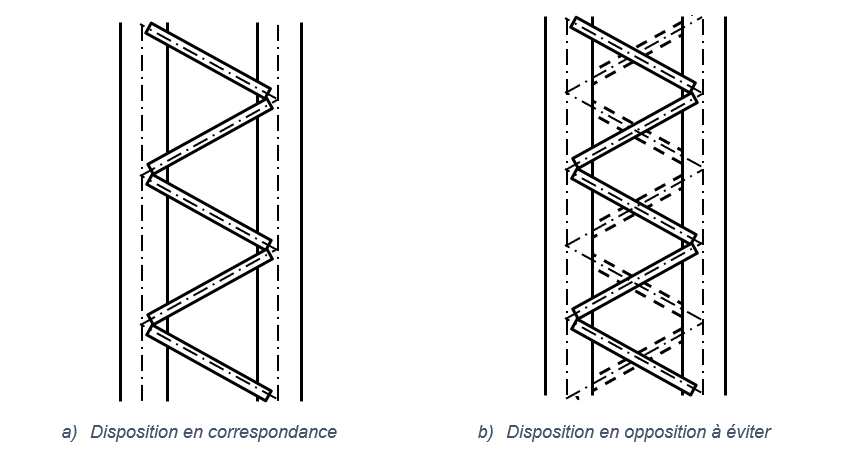 a) Disposition en correspondance

b) Disposition en opposition à éviter